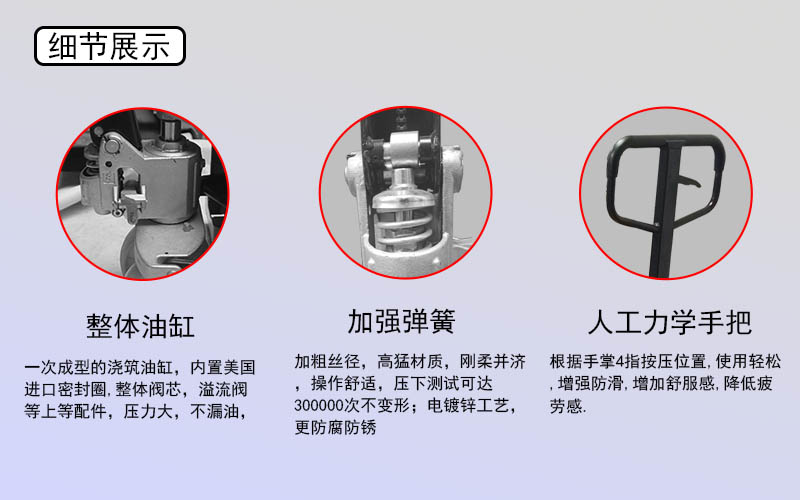 细节展示

整体油缸

一次成型的浇筑油缸，内置美国进口密封圈，整体阀芯，溢流阀等上等配件，压力大，不漏油，

加强弹簧

加粗丝径，高猛材质，刚柔并济，操作舒适，压下测试可达300000次不变形；电镀锌工艺，更防腐防锈

人工力学手把

根据手掌4指按压位置，使用轻松，增强防滑，增加舒服感，降低疲劳感.